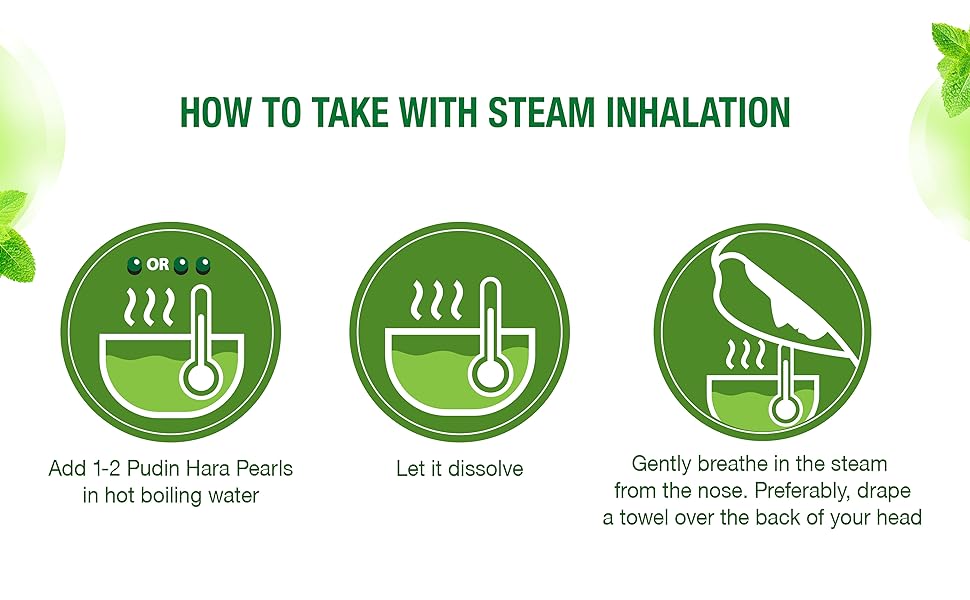 HOW TO TAKE WITH STEAM INHALATION

OR

Add 1-2 Pudin Hara Pearls in hot boiling water

Let it dissolve

Gently breathe in the steam from the nose. Preferably, drape a towel over the back of your head