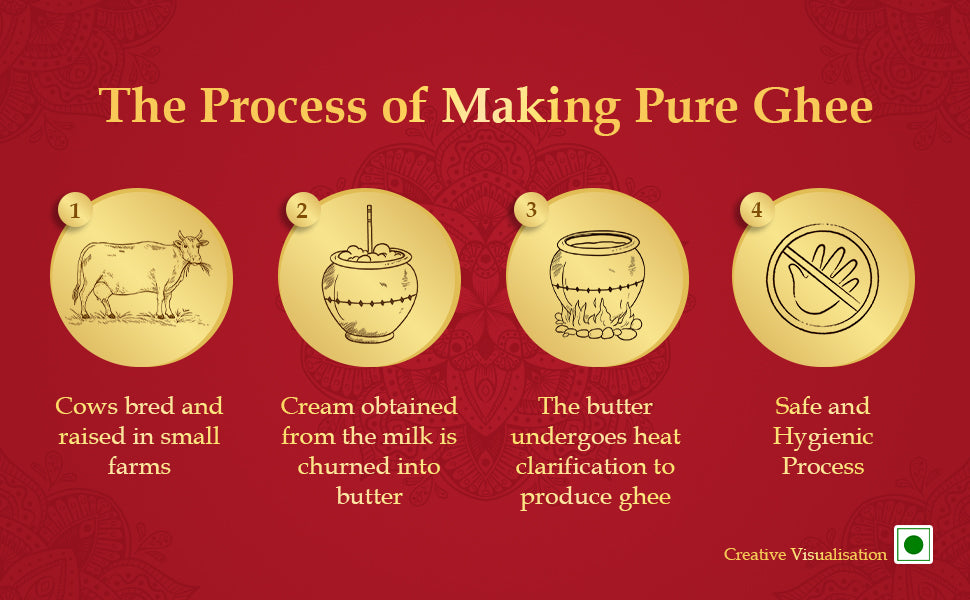 The Process of Making Pure Ghee

1

Cows bred and raised in small farms

2

Cream obtained from the milk is churned into butter

3

The butter undergoes heat clarification to produce ghee

4

Safe and Hygienic Process

Creative Visualisation