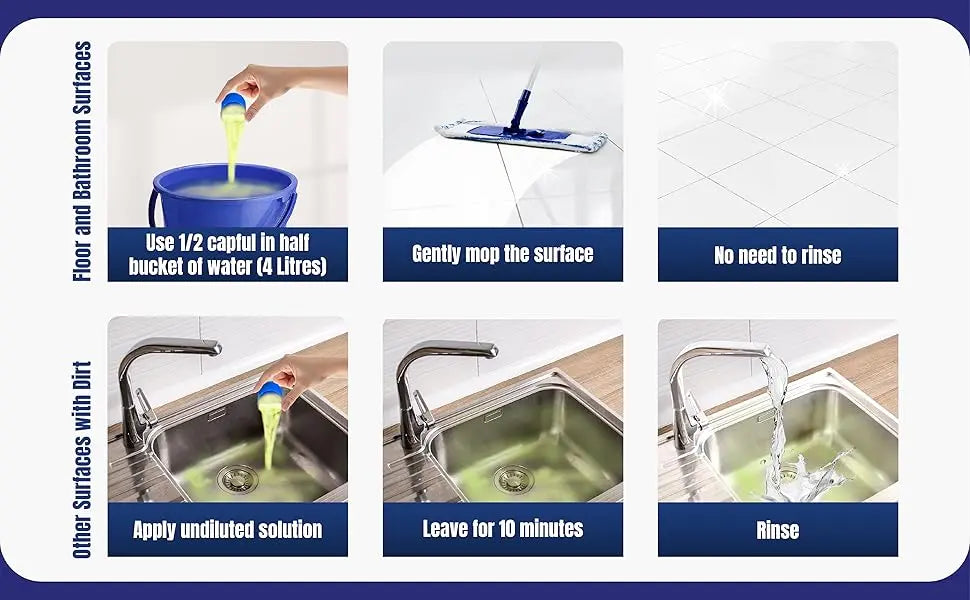 Floor and Bathroom Surfaces

Use 1/2 capful in half bucket of water (4 Litres)

Gently mop the surface

No need to rinse

Other Surfaces with Dirt

Apply undiluted solution

Leave for 10 minutes

Rinse