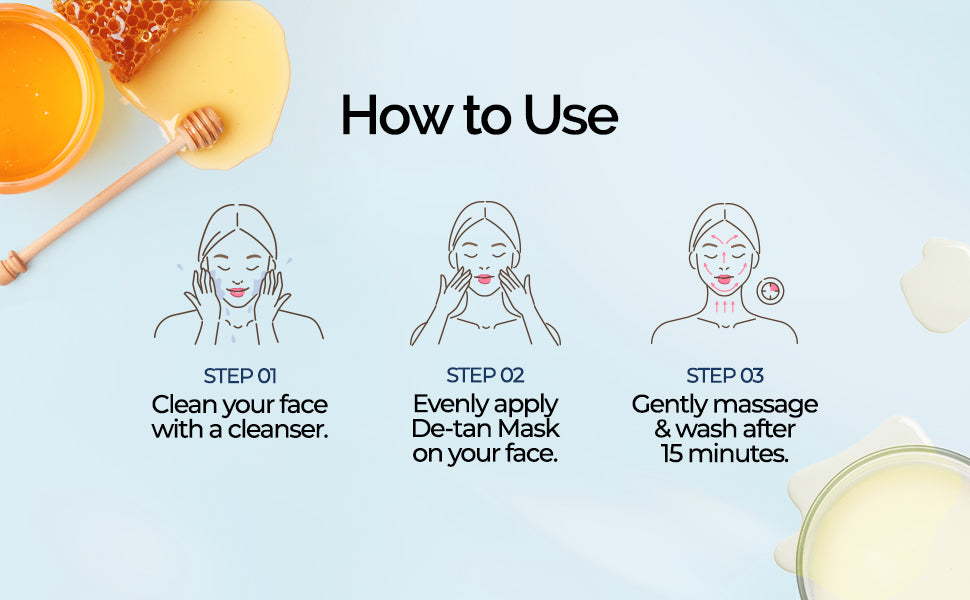 How to Use

STEP 01
Clean your face with a cleanser.

STEP 02
Evenly apply De-tan Mask on your face.

STEP 03
Gently massage & wash after 15 minutes.