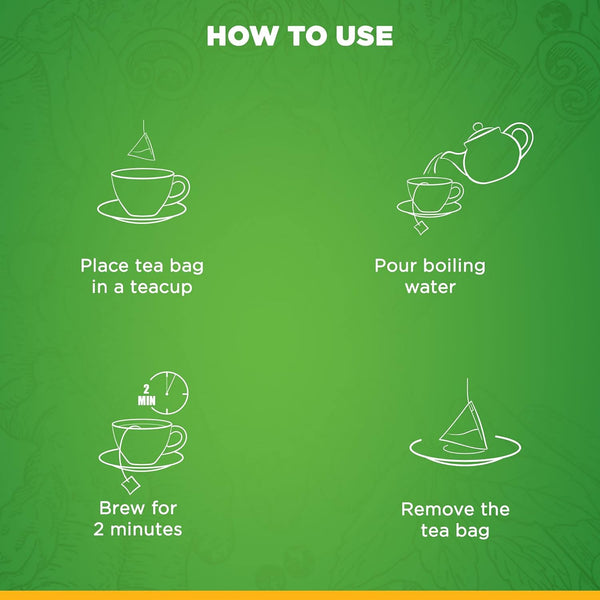 HOW TO USE

Place tea bag in a teacup

Pour boiling water

2 MIN

Brew for 2 minutes

Remove the tea bag